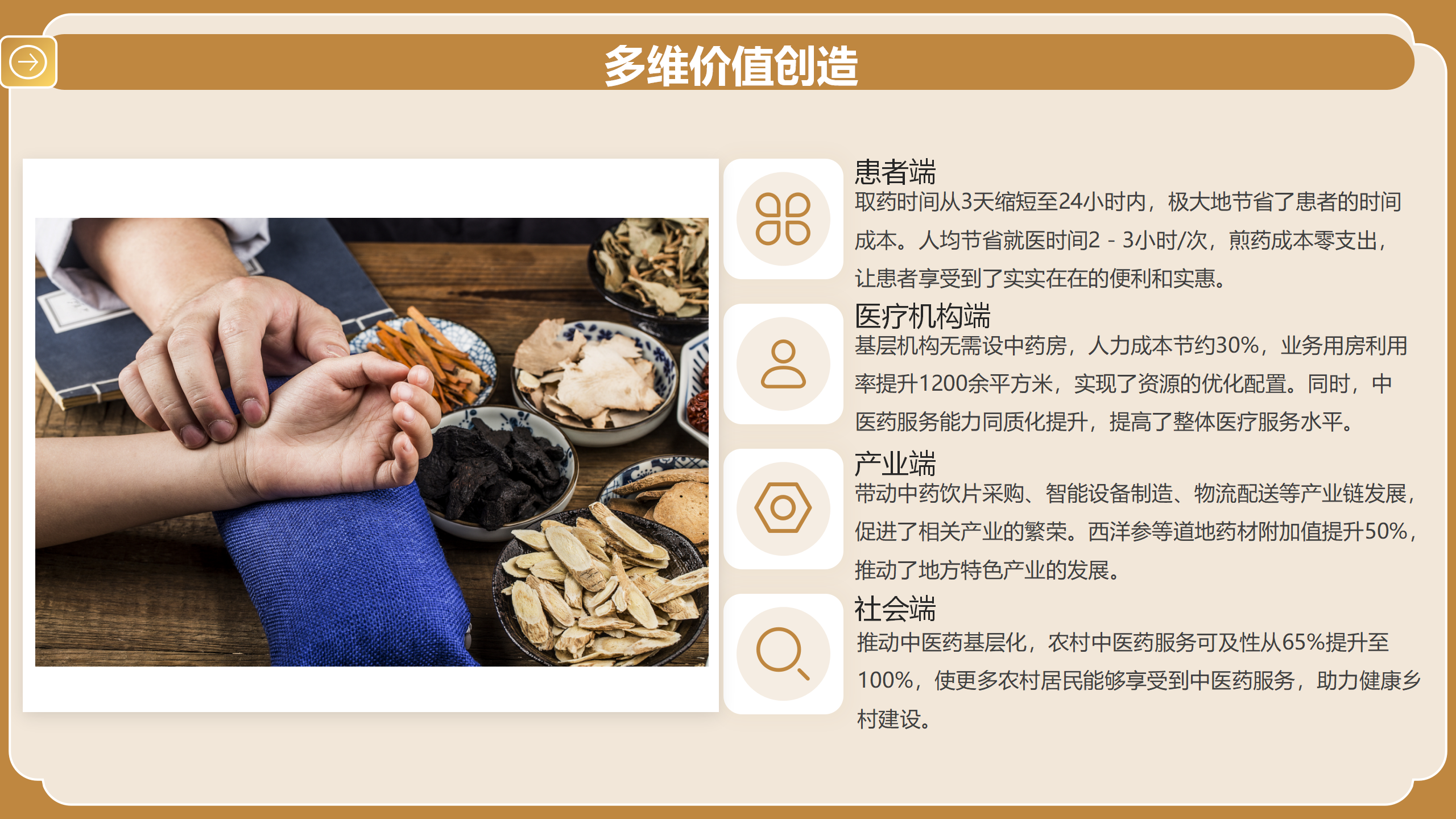 多维价值创造

患者端
取药时间从3天缩短至24小时内，极大地节省了患者的时间成本。人均节省就医时间2 - 3小时/次，煎药成本零支出，让患者享受到了实实在在的便利和实惠。

医疗机构端
基层机构无需设中药房，人力成本节约30%，业务用房利用率提升1200余平方米，实现了资源的优化配置。同时，中医药服务能力同质化提升，提高了整体医疗服务水平。

产业端
带动中药饮片采购、智能设备制造、物流配送等产业链发展，促进了相关产业的繁荣。西洋参等道地药材附加值提升50%，推动了地方特色产业的发展。

社会端
推动中医药基层化，农村中医药服务可及性从65%提升至100%，使更多农村居民能够享受到中医药服务，助力健康乡村建设。